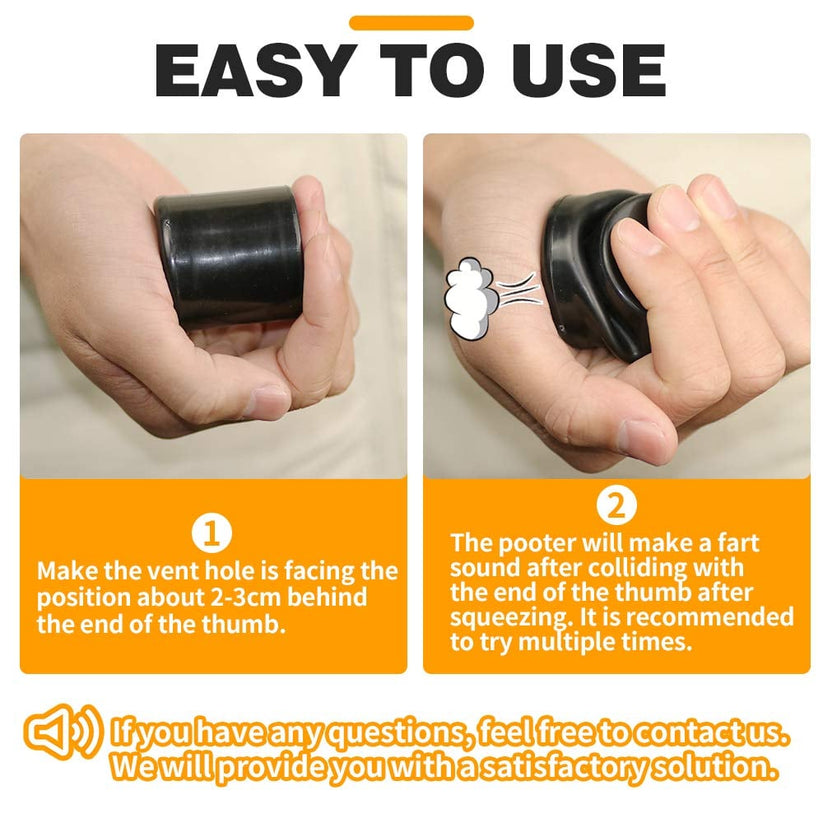 EASY TO USE

1
Make the vent hole is facing the position about 2-3cm behind the end of the thumb.

2
The pooter will make a fart sound after colliding with the end of the thumb after squeezing. It is recommended to try multiple times.

If you have any questions, feel free to contact us. We will provide you with a satisfactory solution.