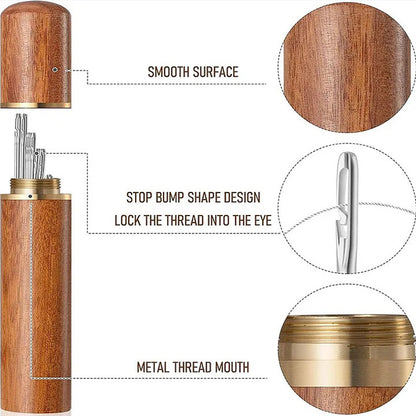 SMOOTH SURFACE

STOP BUMP SHAPE DESIGN
LOCK THE THREAD INTO THE EYE

METAL THREAD MOUTH